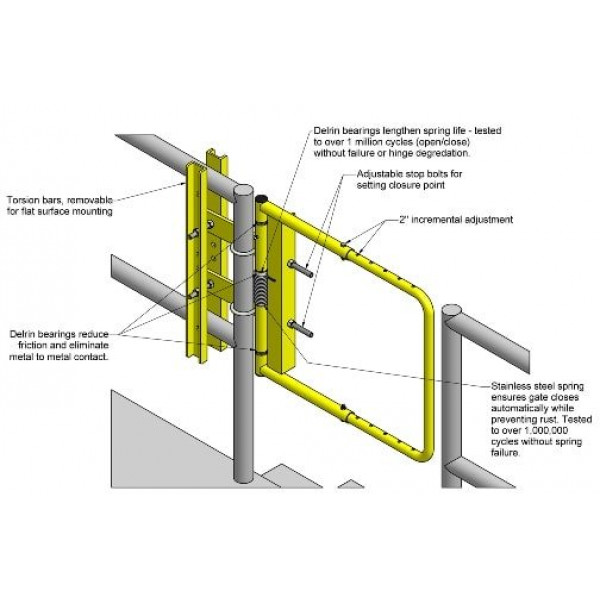 Delrin bearings lengthen spring life - tested to over 1 million cycles (open/close) without failure or hinge degredation.

Adjustable stop bolts for setting closure point

Torsion bars, removable for flat surface mounting

2" incremental adjustment

Delrin bearings reduce friction and eliminate metal to metal contact.

Stainless steel spring ensures gate closes automatically while preventing rust. Tested to over 1,000,000 cycles without spring failure.